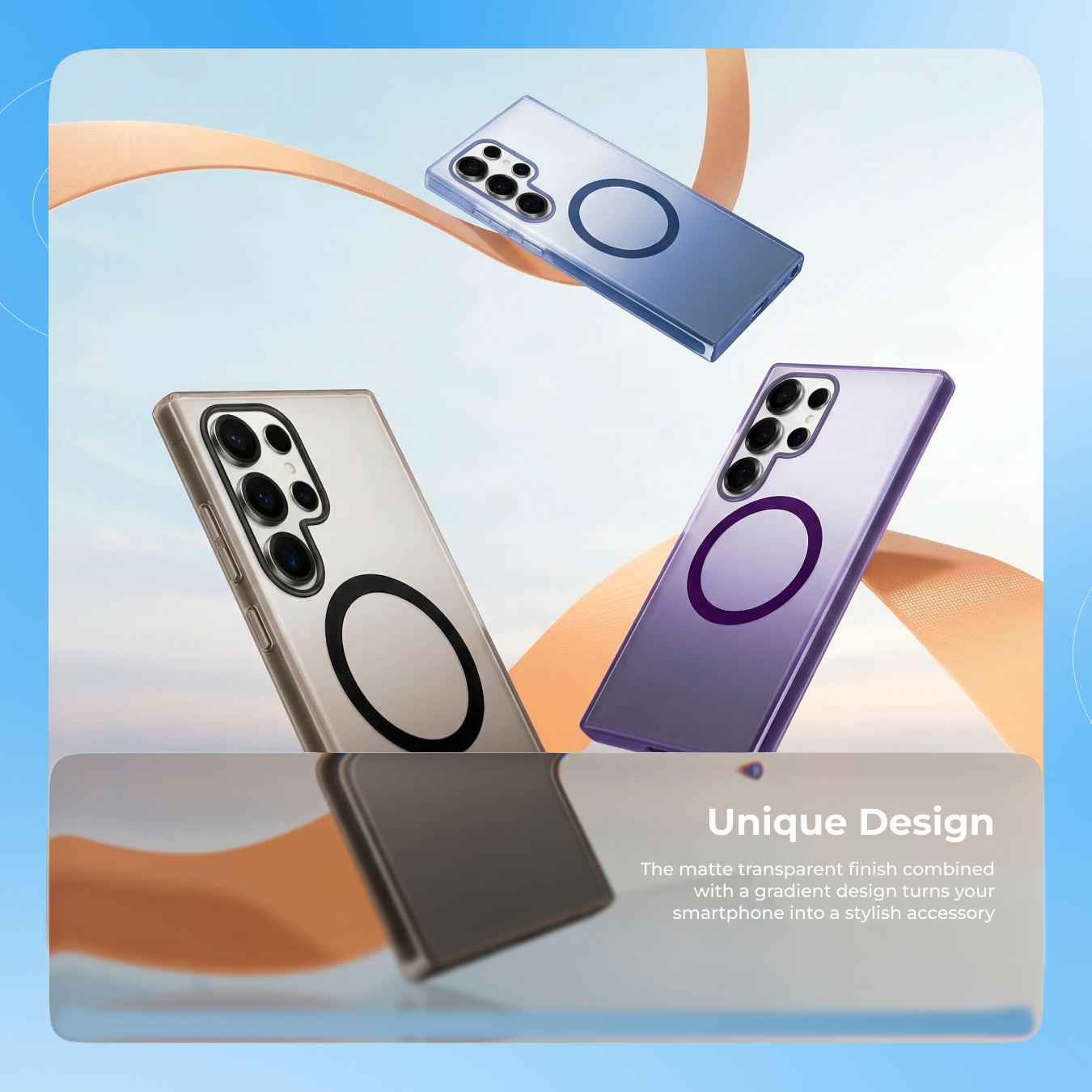 Unique Design

The matte transparent finish combined with a gradient design turns your smartphone into a stylish accessory